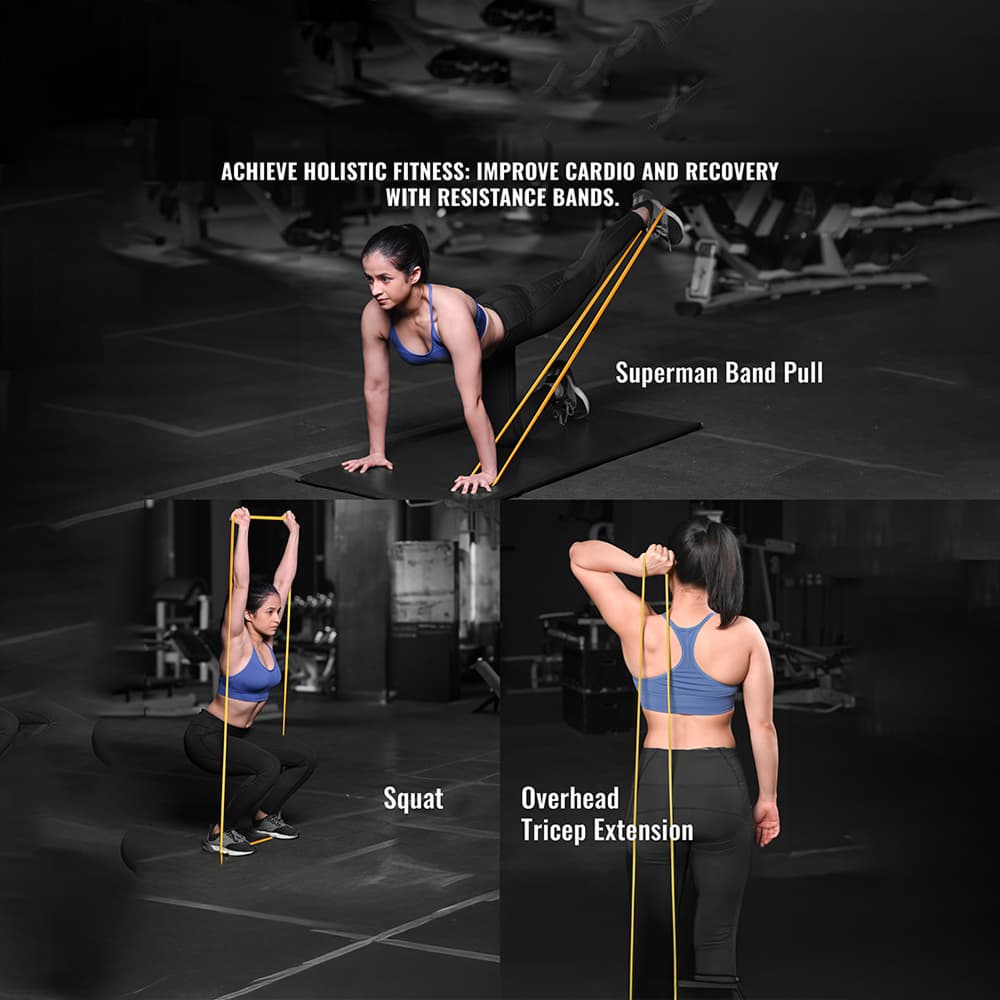 ACHIEVE HOLISTIC FITNESS: IMPROVE CARDIO AND RECOVERY WITH RESISTANCE BANDS.

Superman Band Pull

Squat

Overhead Tricep Extension